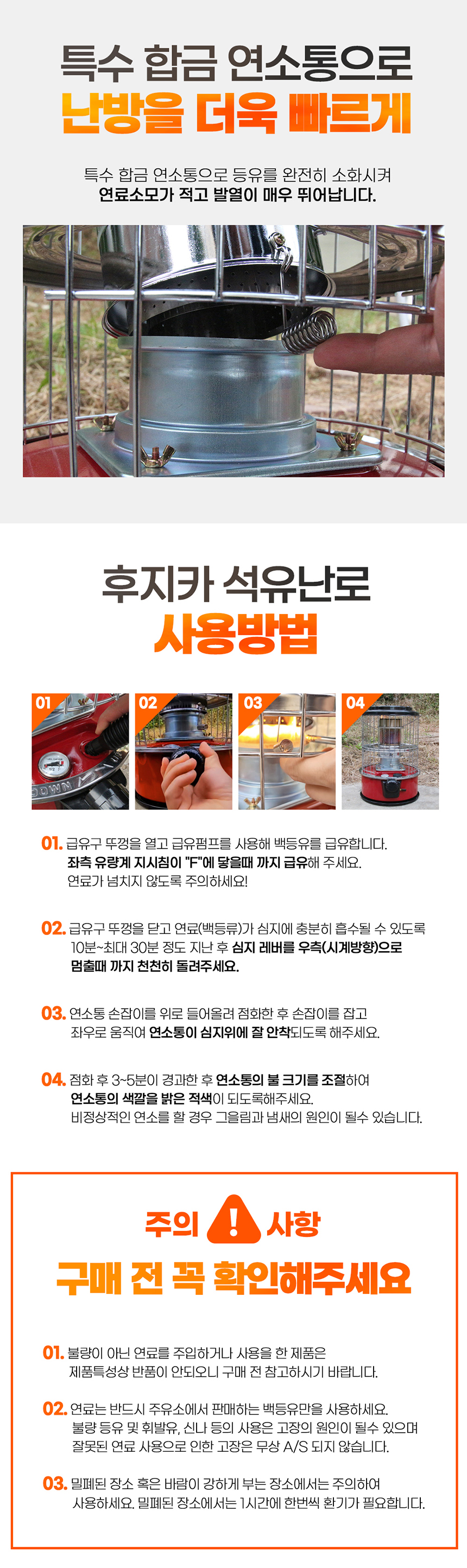 특수 합금 연소통으로
난방을 더욱 빠르게

특수 합금 연소통으로 등유를 완전히 소화시켜
연료소모가 적고 발열이 매우 뛰어납니다.

후지카 석유난로
사용방법

01 02 03 04

01. 급유구 뚜껑을 열고 급유펌프를 사용해 백등유를 급유합니다.
좌측 유량계 지시침이 "F"에 닿을때 까지 급유해 주세요.
연료가 넘치지 않도록 주의하세요!

02. 급유구 뚜껑을 닫고 연료(백등류)가 심지에 충분히 흡수될 수 있도록
10분~최대 30분 정도 지난 후 심지 레버를 우측(시계방향)으로
멈출때 까지 천천히 돌려주세요.

03. 연소통 손잡이를 위로 들어올려 점화한 후 손잡이를 잡고
좌우로 움직여 연소통이 심지위에 잘 안착되도록 해주세요.

04. 점화 후 3~5분이 경과한 후 연소통의 불 크기를 조절하여
연소통의 색깔을 밝은 적색이 되도록해주세요.
비정상적인 연소를 할 경우 그을림과 냄새의 원인이 될수 있습니다.

주의 ! 사항
구매 전 꼭 확인해주세요

01. 불량이 아닌 연료를 주입하거나 사용을 한 제품은
제품특성상 반품이 안되오니 구매 전 참고하시기 바랍니다.

02. 연료는 반드시 주유소에서 판매하는 백등유만을 사용하세요.
불량 등유 및 휘발유, 신나 등의 사용은 고장의 원인이 될수 있으며
잘못된 연료 사용으로 인한 고장은 무상 A/S 되지 않습니다.

03. 밀폐된 장소 혹은 바람이 강하게 부는 장소에서는 주의하여
사용하세요. 밀폐된 장소에서는 1시간에 한번씩 환기가 필요합니다.